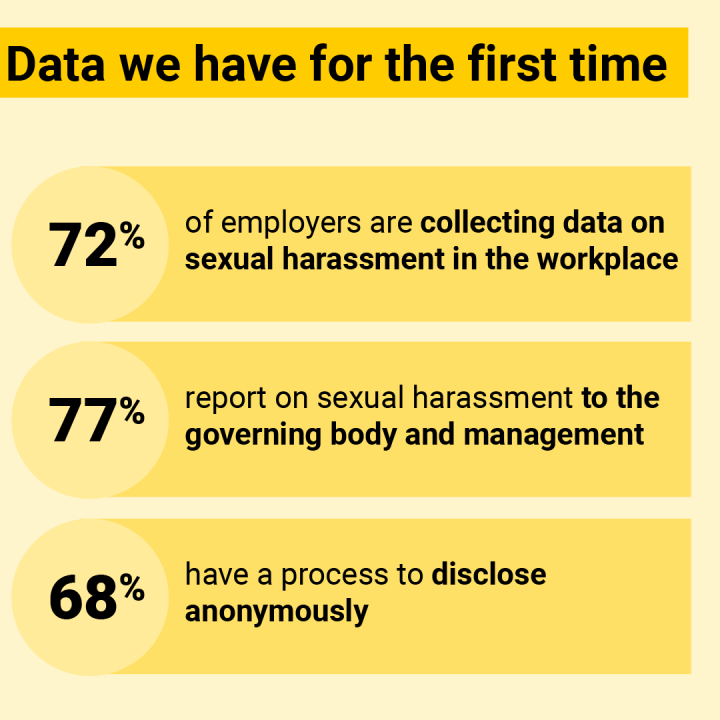 Data we have for the first time

72%

of employers are collecting data on sexual harassment in the workplace

77%

report on sexual harassment to the governing body and management

68%

have a process to disclose anonymously